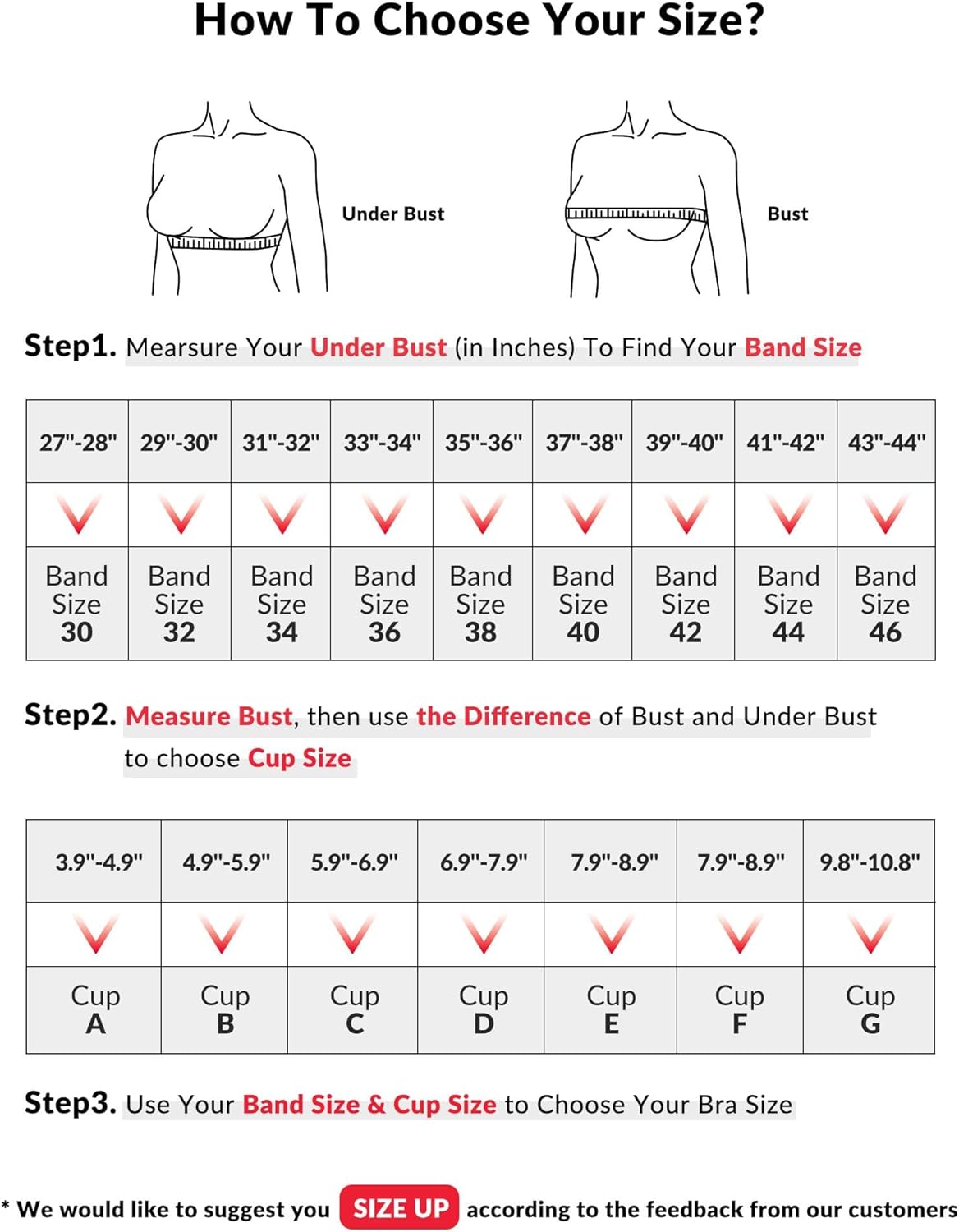 How To Choose Your Size?

Under Bust

Bust

Step1. Mearsure Your Under Bust (in Inches) To Find Your Band Size

| 27"-28" | 29"-30" | 31"-32" | 33"-34" | 35"-36" | 37"-38" | 39"-40" | 41"-42" | 43"-44" |
|---|---|---|---|---|---|---|---|---|
| Band Size 30 | Band Size 32 | Band Size 34 | Band Size 36 | Band Size 38 | Band Size 40 | Band Size 42 | Band Size 44 | Band Size 46 |

Step2. Measure Bust, then use the Difference of Bust and Under Bust to choose Cup Size

| 3.9"-4.9" | 4.9"-5.9" | 5.9"-6.9" | 6.9"-7.9" | 7.9"-8.9" | 7.9"-8.9" | 9.8"-10.8" |
|---|---|---|---|---|---|---|
| Cup A | Cup B | Cup C | Cup D | Cup E | Cup F | Cup G |

Step3. Use Your Band Size & Cup Size to Choose Your Bra Size

* We would like to suggest you SIZE UP according to the feedback from our customers