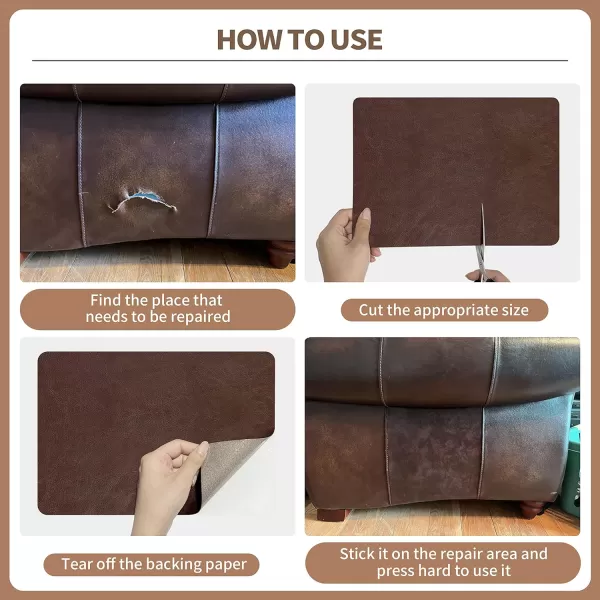 HOW TO USE

Find the place that needs to be repaired

Cut the appropriate size

Tear off the backing paper

Stick it on the repair area and press hard to use it