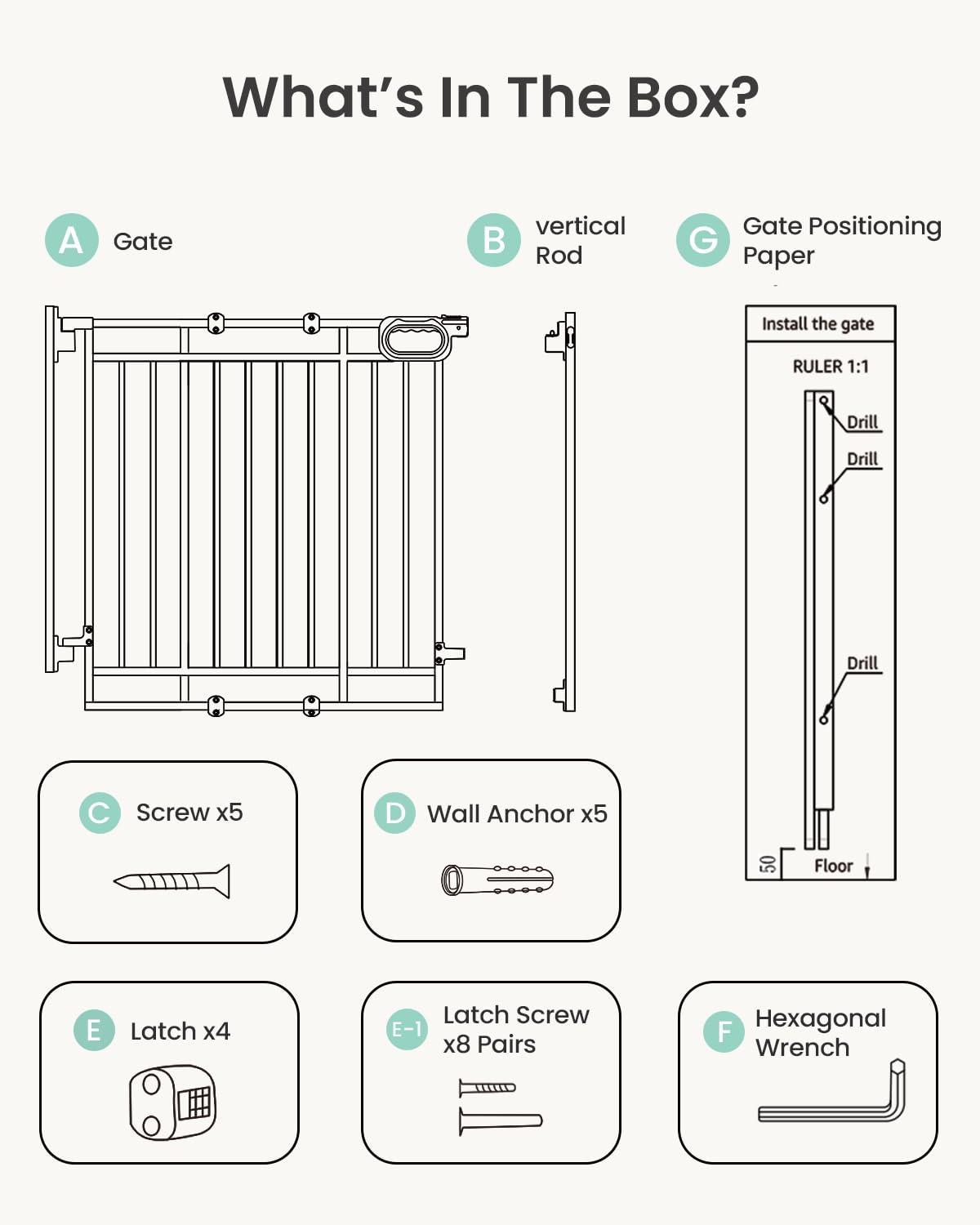 What's In The Box?

A Gate

B vertical Rod

G Gate Positioning Paper

Install the gate

RULER 1:1

Drill

Drill

Drill

50

Floor

C Screw x5

D Wall Anchor x5

E Latch x4

E-1 Latch Screw x8 Pairs

F Hexagonal Wrench