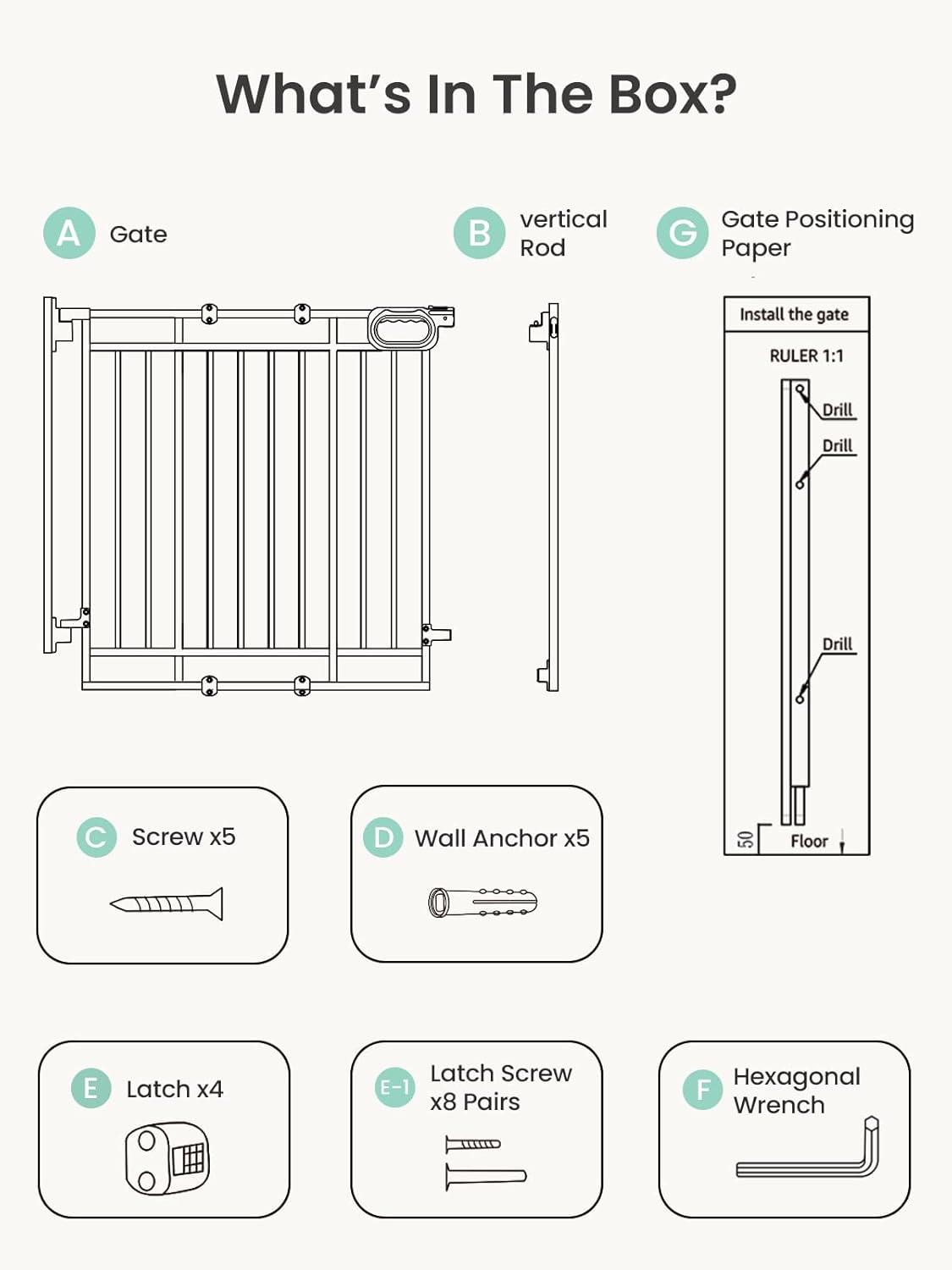 What's In The Box?

A Gate

B vertical Rod

G Gate Positioning Paper

Install the gate

RULER 1:1

Drill

Drill

Drill

50

Floor

C Screw x5

D Wall Anchor x5

E Latch x4

E-1 Latch Screw x8 Pairs

F Hexagonal Wrench