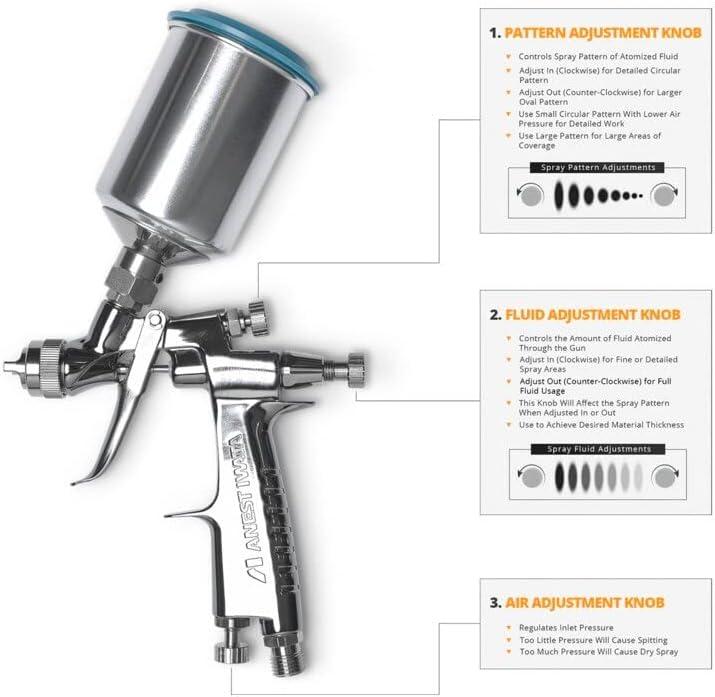 ANEST IWATA

1. PATTERN ADJUSTMENT KNOB

Controls Spray Pattern of Atomized Fluid
Adjust In (Clockwise) for Detailed Circular Pattern
Adjust Out (Counter-Clockwise) for Larger Oval Pattern
Use Small Circular Pattern With Lower Air Pressure for Detailed Work
Use Large Pattern for Large Areas of Coverage

Spray Pattern Adjustments

2. FLUID ADJUSTMENT KNOB

Controls the Amount of Fluid Atomized Through the Gun
Adjust In (Clockwise) for Fine or Detailed Spray Areas
Adjust Out (Counter-Clockwise) for Full Fluid Usage
This Knob Will Affect the Spray Pattern When Adjusted In or Out
Use to Achieve Desired Material Thickness

Spray Fluid Adjustments

3. AIR ADJUSTMENT KNOB

Regulates Inlet Pressure
Too Little Pressure Will Cause Spitting
Too Much Pressure Will Cause Dry Spray