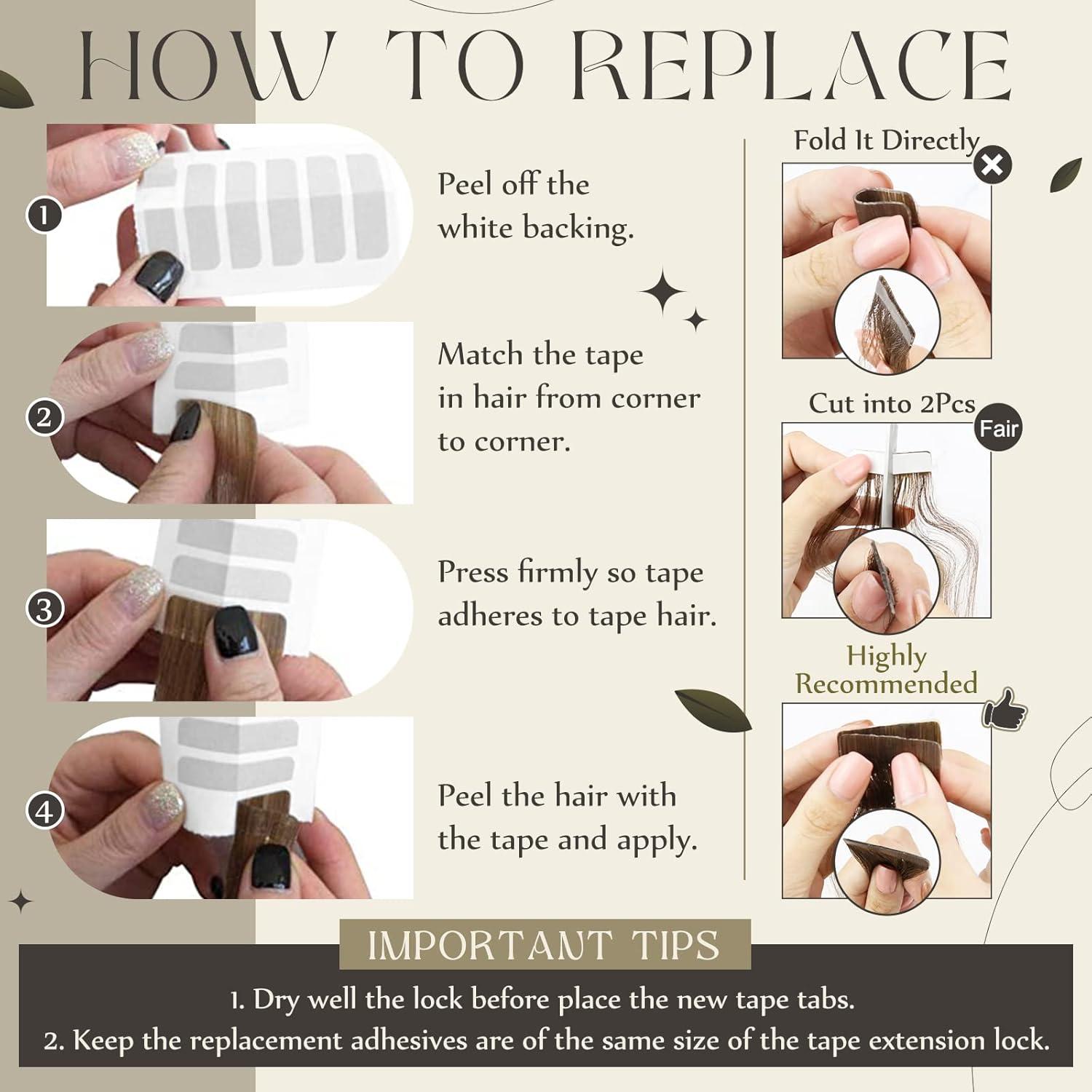 HOW TO REPLACE

1
Peel off the white backing.

2
Match the tape in hair from corner to corner.

3
Press firmly so tape adheres to tape hair.

4
Peel the hair with the tape and apply.

Fold It Directly

Cut into 2Pcs
Fair

Highly Recommended

IMPORTANT TIPS
1. Dry well the lock before place the new tape tabs.
2. Keep the replacement adhesives are of the same size of the tape extension lock.