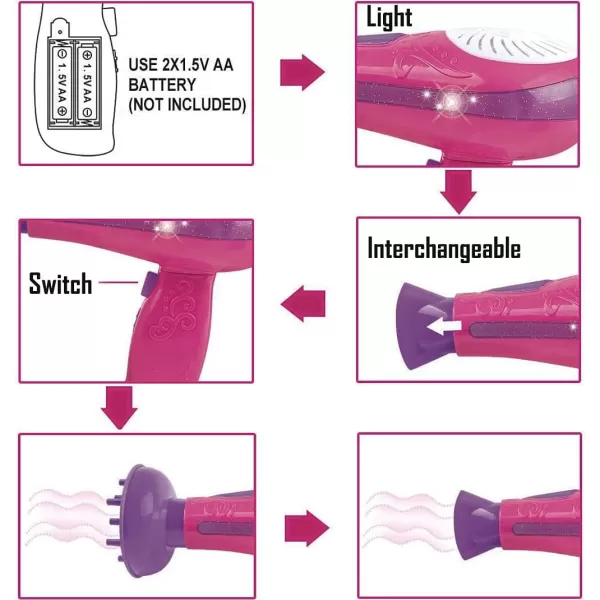 1.5VAA

1.5VAA

USE 2X1.5V AA BATTERY (NOT INCLUDED)

Light

Switch

Interchangeable