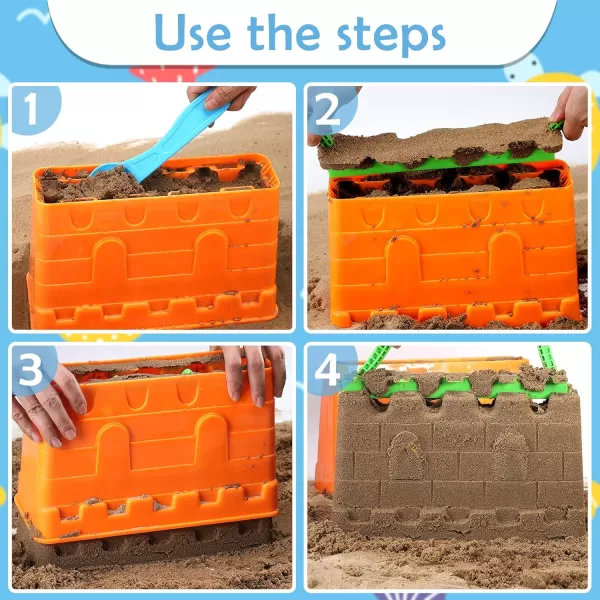 Use the steps

1

2

3

4