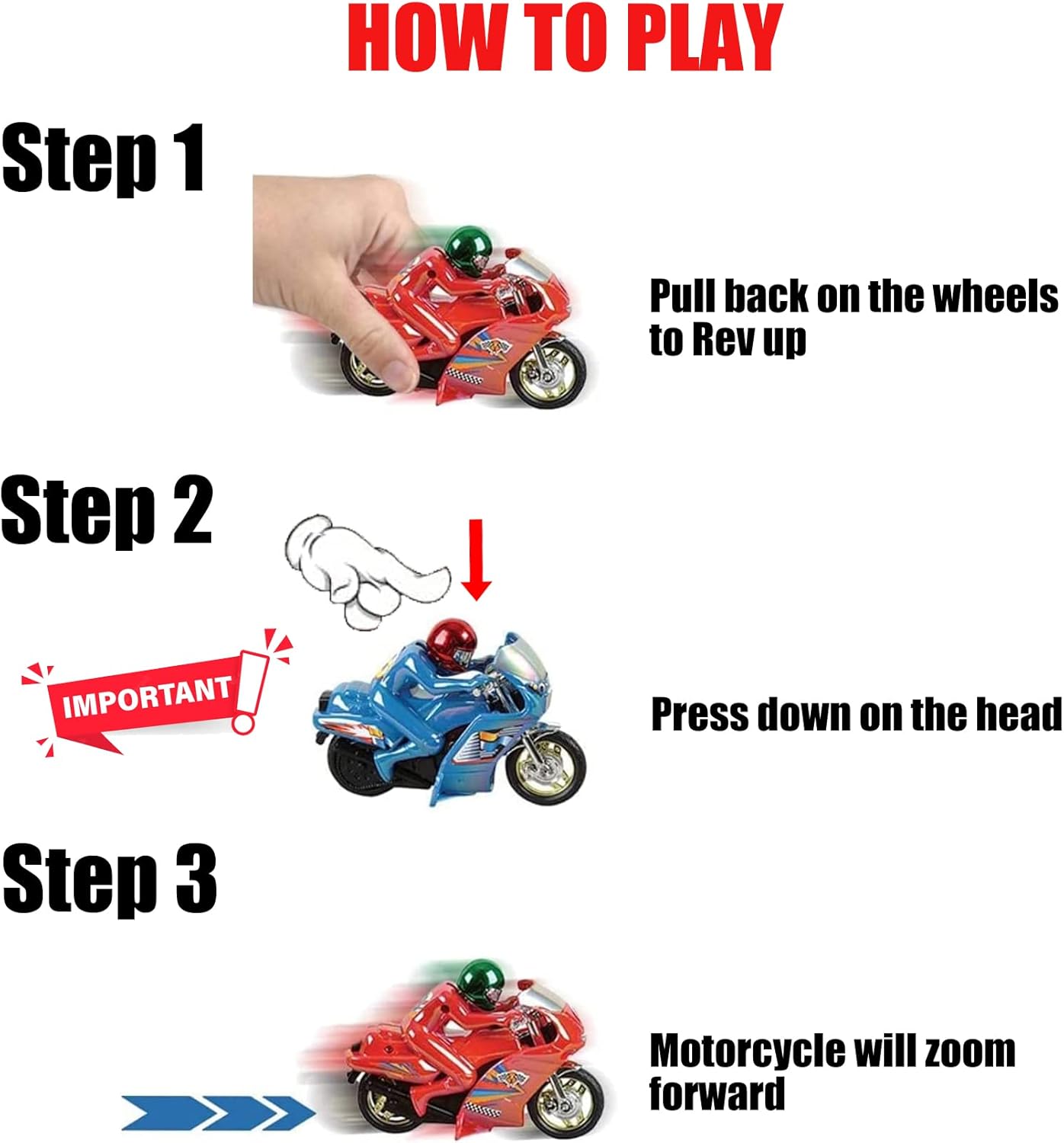 HOW TO PLAY

Step 1

Pull back on the wheels to Rev up

Step 2

IMPORTANT

Press down on the head

Step 3

Motorcycle will zoom forward