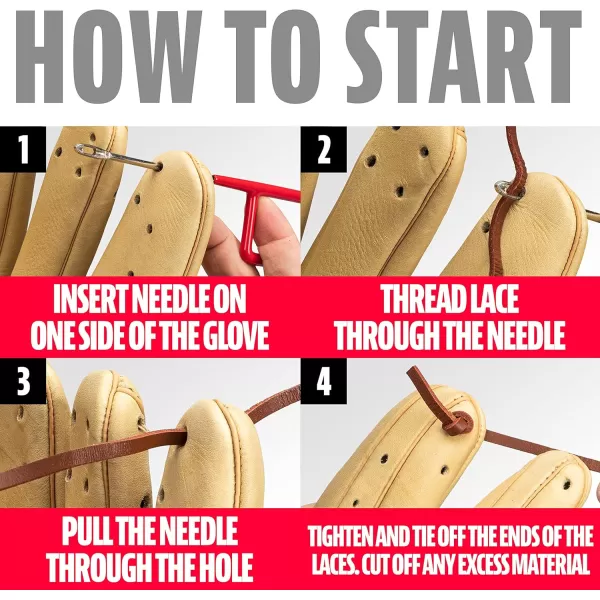 HOW TO START

1

INSERT NEEDLE ON ONE SIDE OF THE GLOVE

2

THREAD LACE THROUGH THE NEEDLE

3

PULL THE NEEDLE THROUGH THE HOLE

4

TIGHTEN AND TIE OFF THE ENDS OF THE LACES. CUT OFF ANY EXCESS MATERIAL