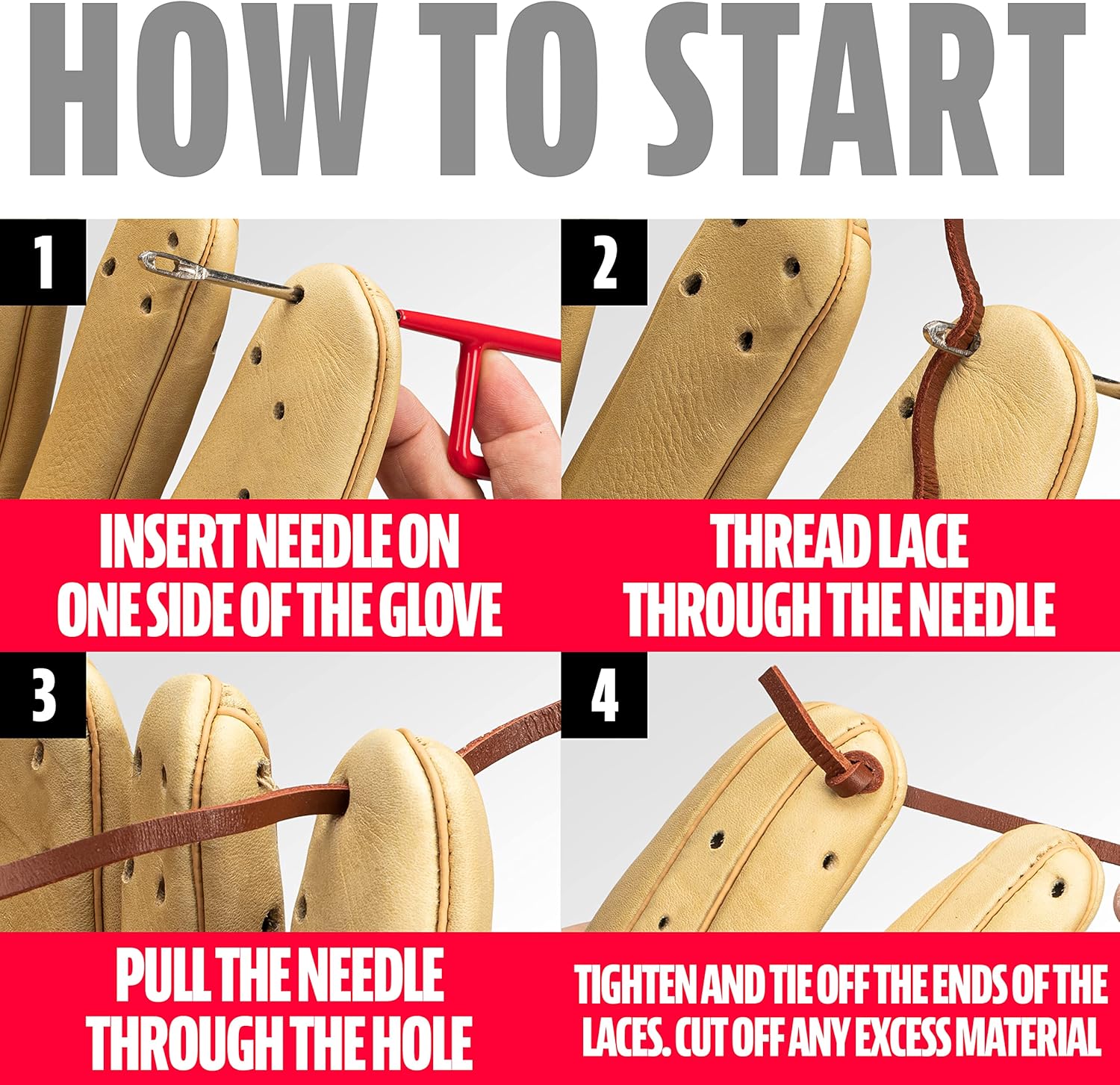 HOW TO START

1

INSERT NEEDLE ON ONE SIDE OF THE GLOVE

2

THREAD LACE THROUGH THE NEEDLE

3

PULL THE NEEDLE THROUGH THE HOLE

4

TIGHTEN AND TIE OFF THE ENDS OF THE LACES. CUT OFF ANY EXCESS MATERIAL