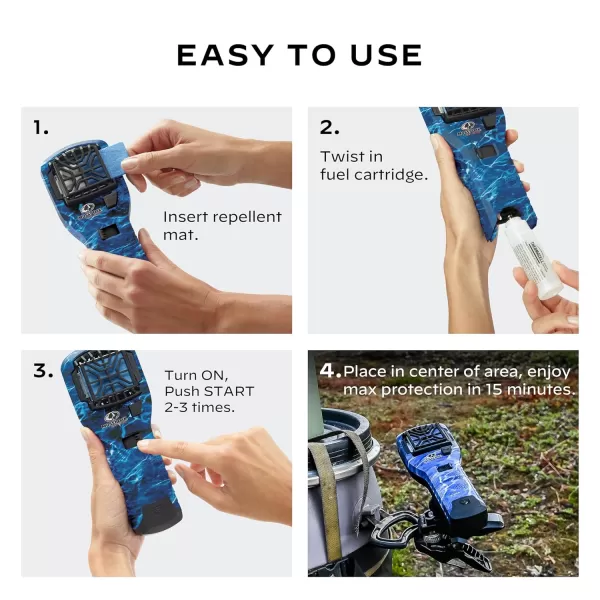 EASY TO USE

1.

Insert repellent mat.

2.

Twist in fuel cartridge.

3.

Turn ON, Push START 2-3 times.

4. Place in center of area, enjoy max protection in 15 minutes.