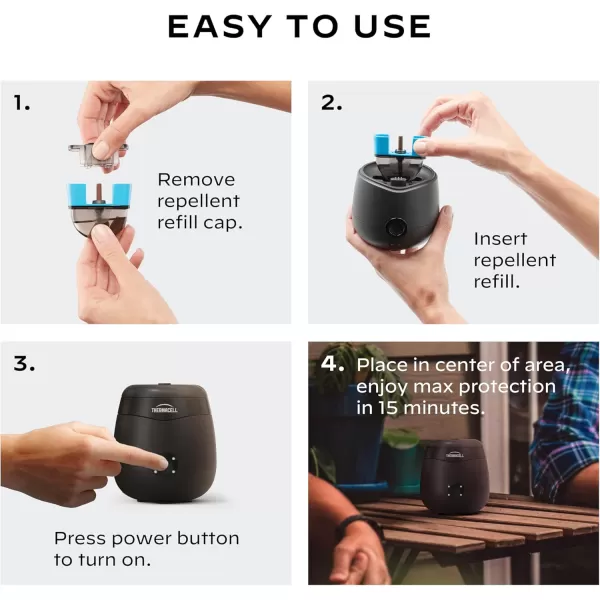 EASY TO USE

1.

Remove repellent refill cap.

2.

Insert repellent refill.

3.

THERMACELL

Press power button to turn on.

4. Place in center of area, enjoy max protection in 15 minutes.

THERMACELL