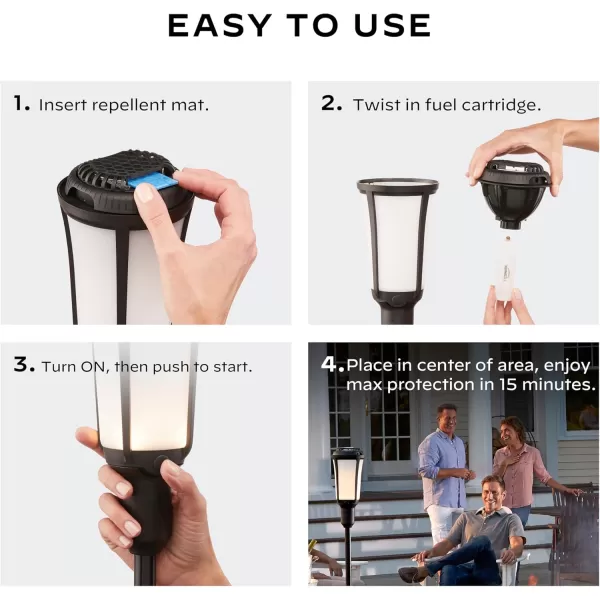 EASY TO USE

1. Insert repellent mat.

2. Twist in fuel cartridge.

3. Turn ON, then push to start.

4. Place in center of area, enjoy max protection in 15 minutes.