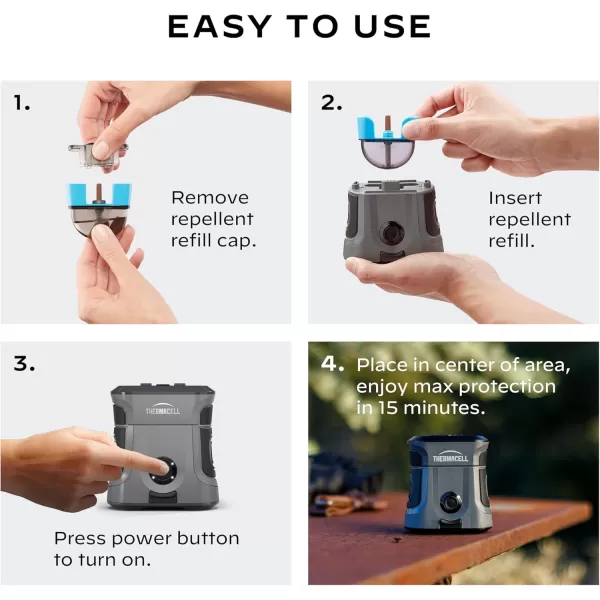 EASY TO USE

1.

Remove repellent refill cap.

2.

Insert repellent refill.

3.

THERMACELL

Press power button to turn on.

4. Place in center of area, enjoy max protection in 15 minutes.

THERMACELL