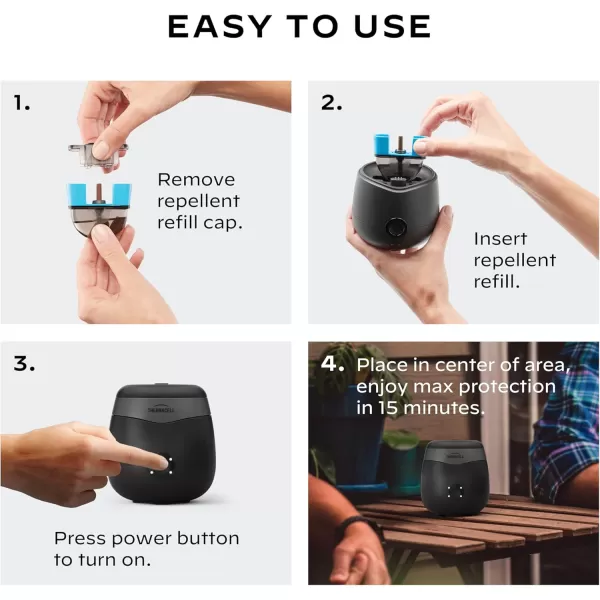 EASY TO USE

1.

Remove repellent refill cap.

2.

Insert repellent refill.

3.

THERMACELL

Press power button to turn on.

4. Place in center of area, enjoy max protection in 15 minutes.

THERMACELL