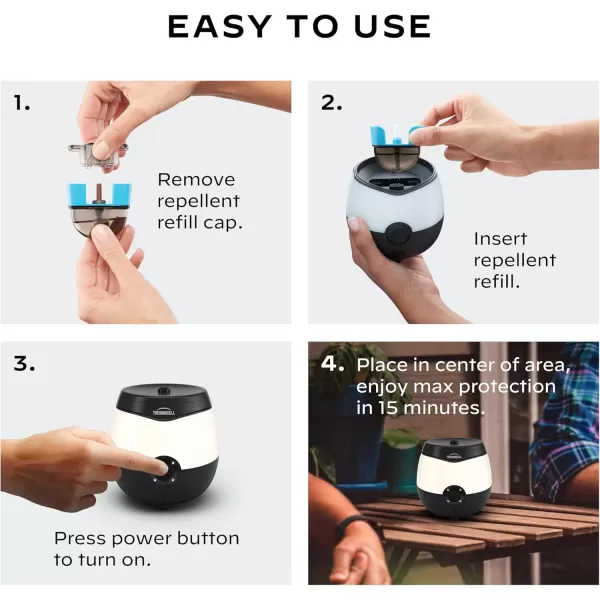 EASY TO USE

1.

Remove repellent refill cap.

2.

Insert repellent refill.

3.

THERMACELL

Press power button to turn on.

4. Place in center of area, enjoy max protection in 15 minutes.

THERMACELL