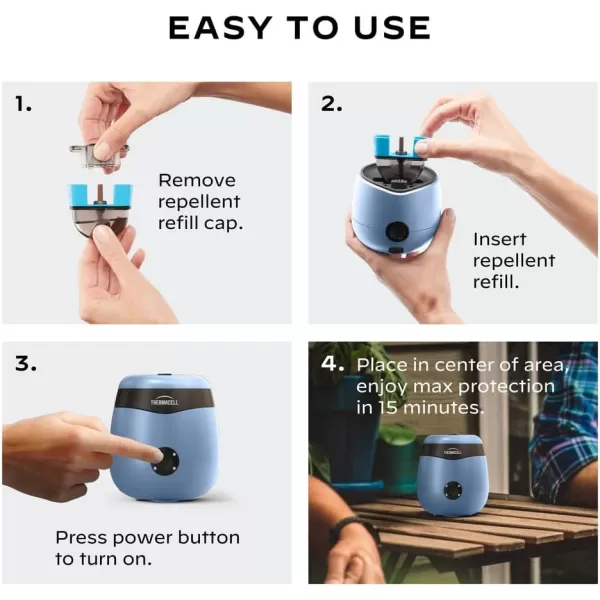 EASY TO USE

1.

Remove repellent refill cap.

2.

Insert repellent refill.

3.

THERMACELL

Press power button to turn on.

4. Place in center of area, enjoy max protection in 15 minutes.

THERMACELL