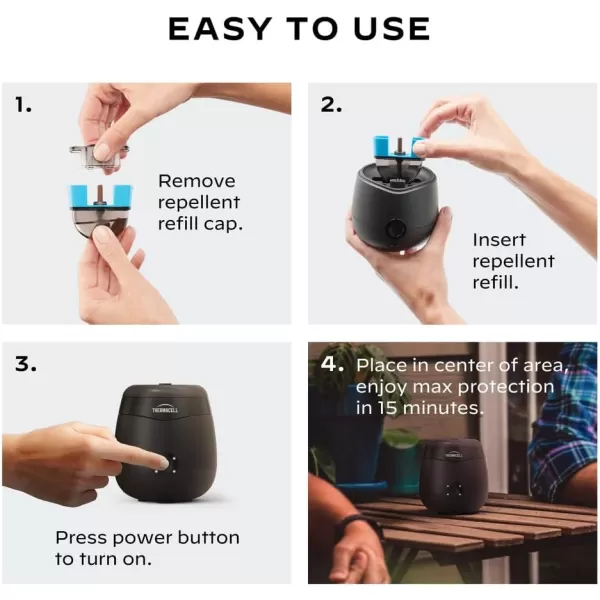 EASY TO USE

1.

Remove repellent refill cap.

2.

Insert repellent refill.

3.

THERMACELL

Press power button to turn on.

4. Place in center of area, enjoy max protection in 15 minutes.

THERMACELL