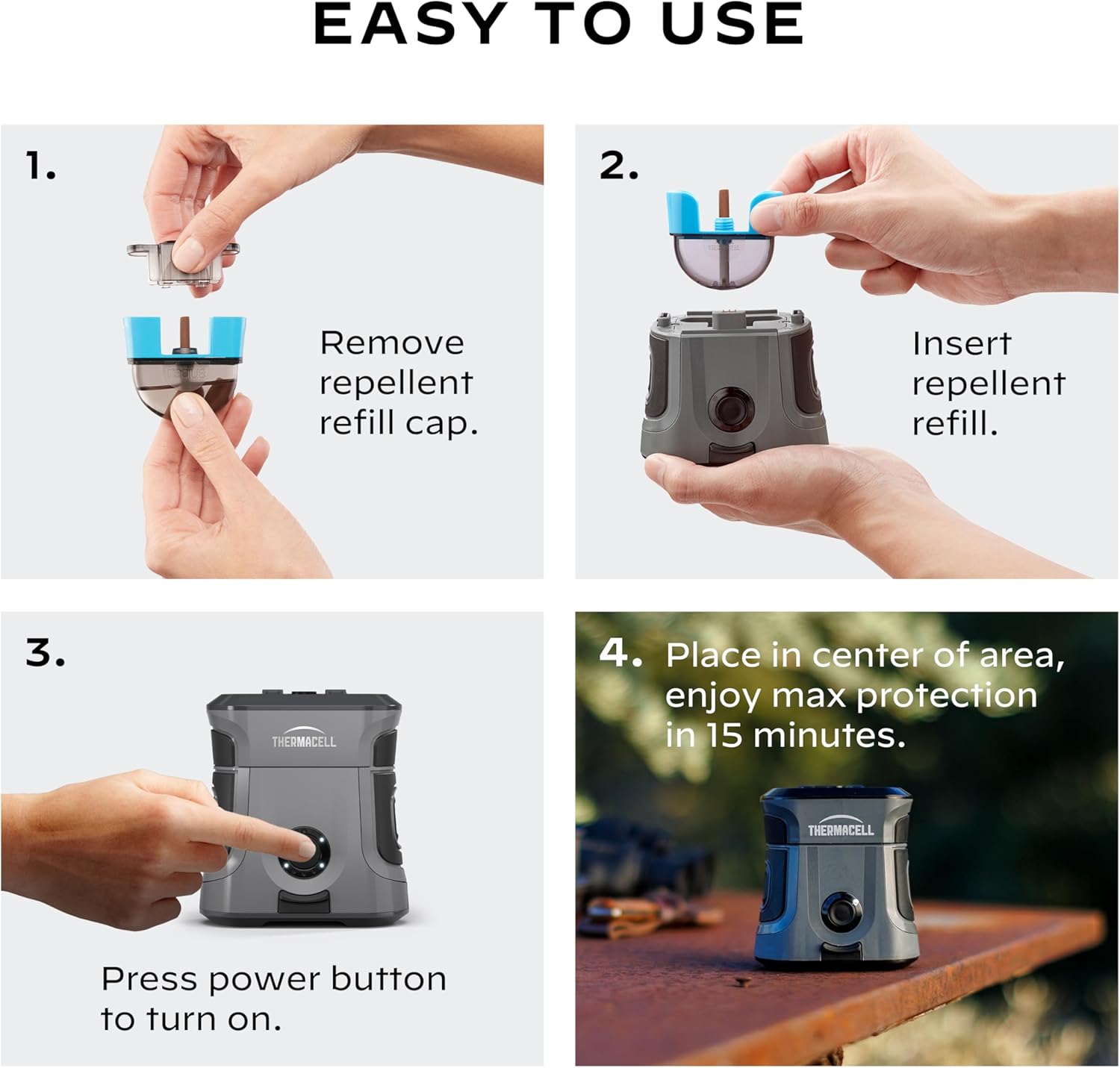 EASY TO USE

1.

Remove repellent refill cap.

2.

Insert repellent refill.

3.

THERMACELL

Press power button to turn on.

4. Place in center of area, enjoy max protection in 15 minutes.

THERMACELL